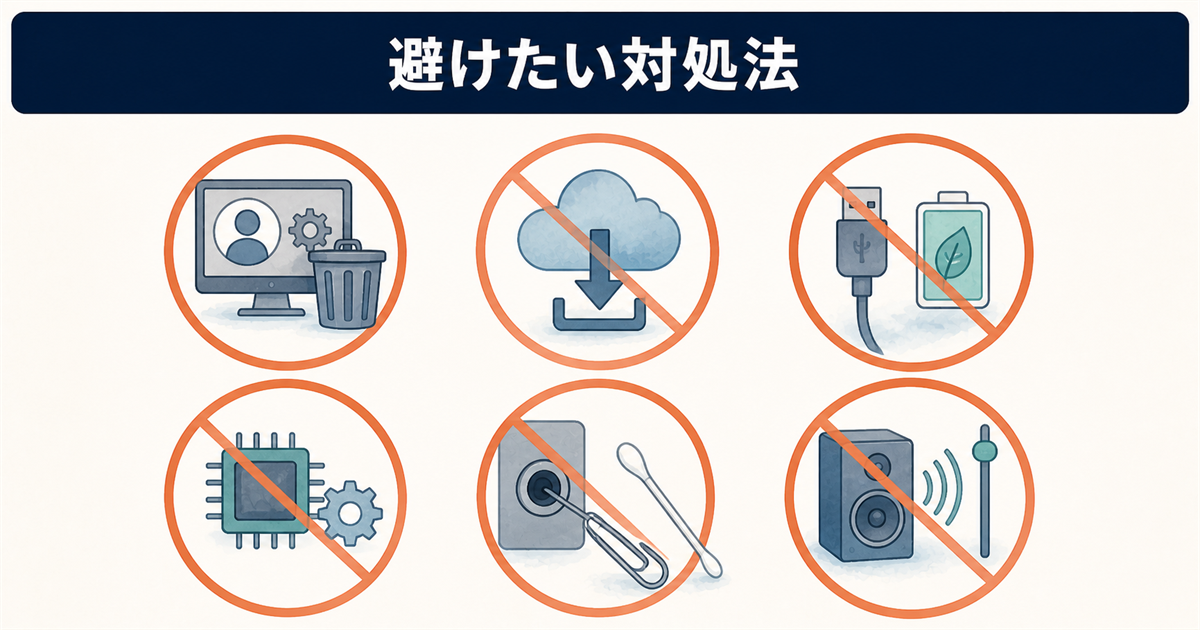 避けたい対処法