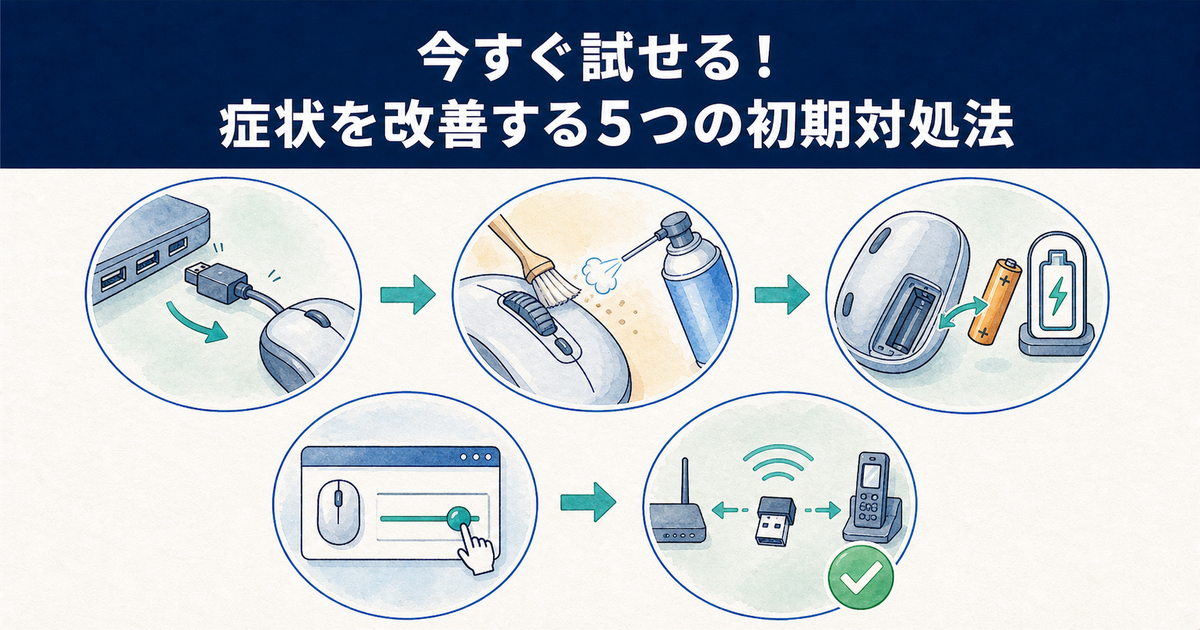 今すぐ試せる！
症状を改善する5つの初期対処法