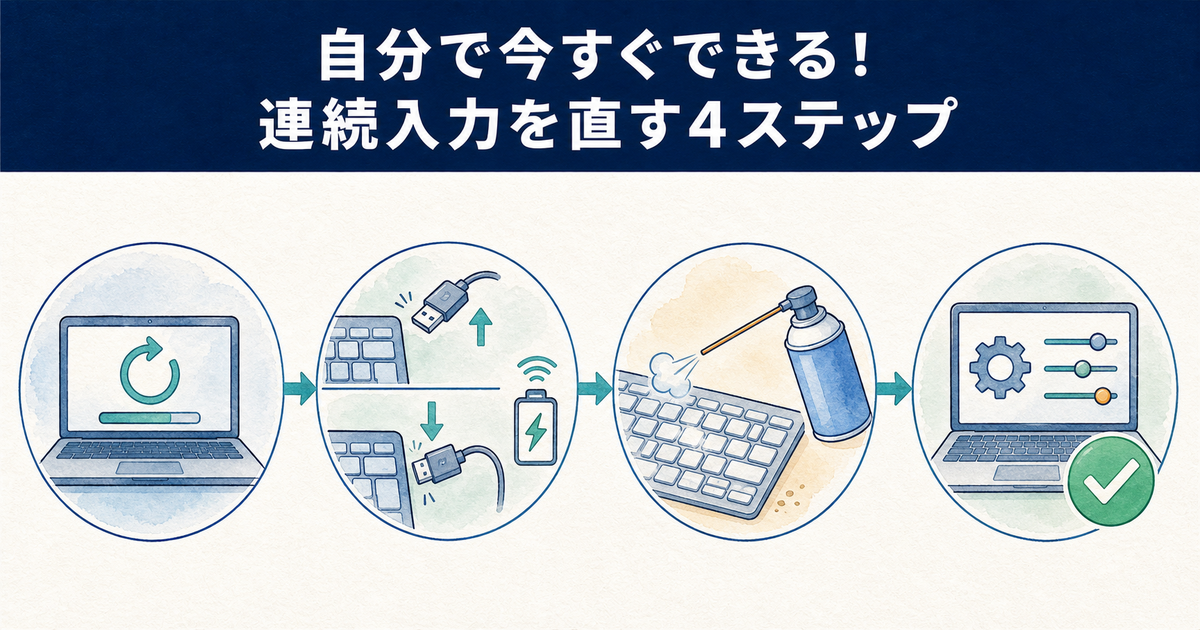 自分で今すぐできる！
連続入力を直す4ステップ